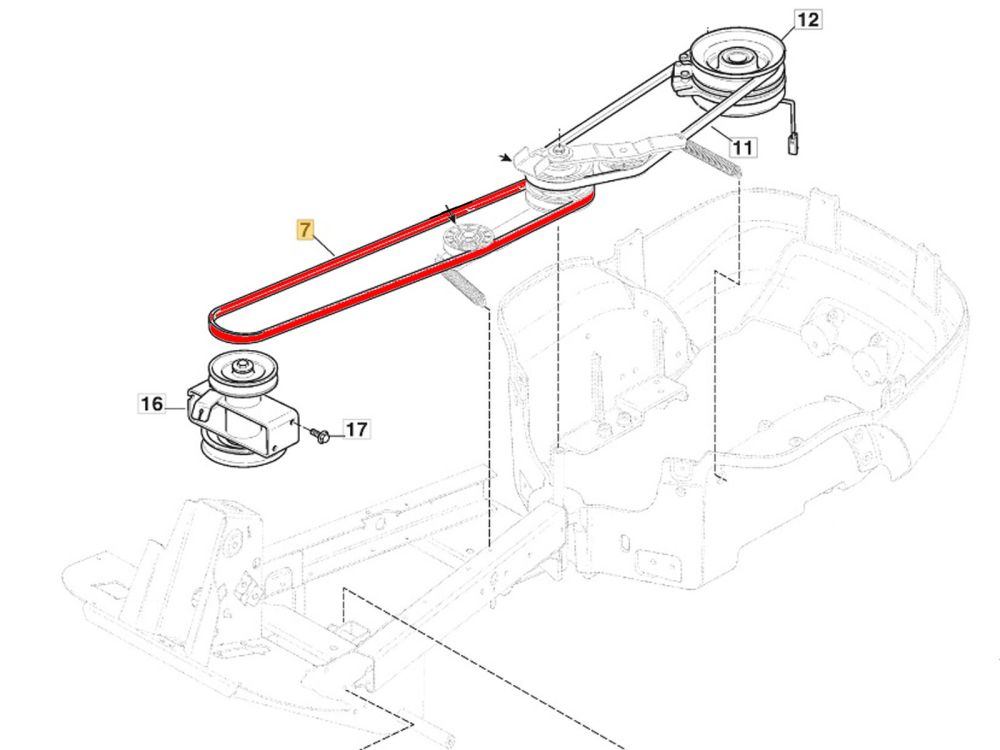 12
11
7
16
17